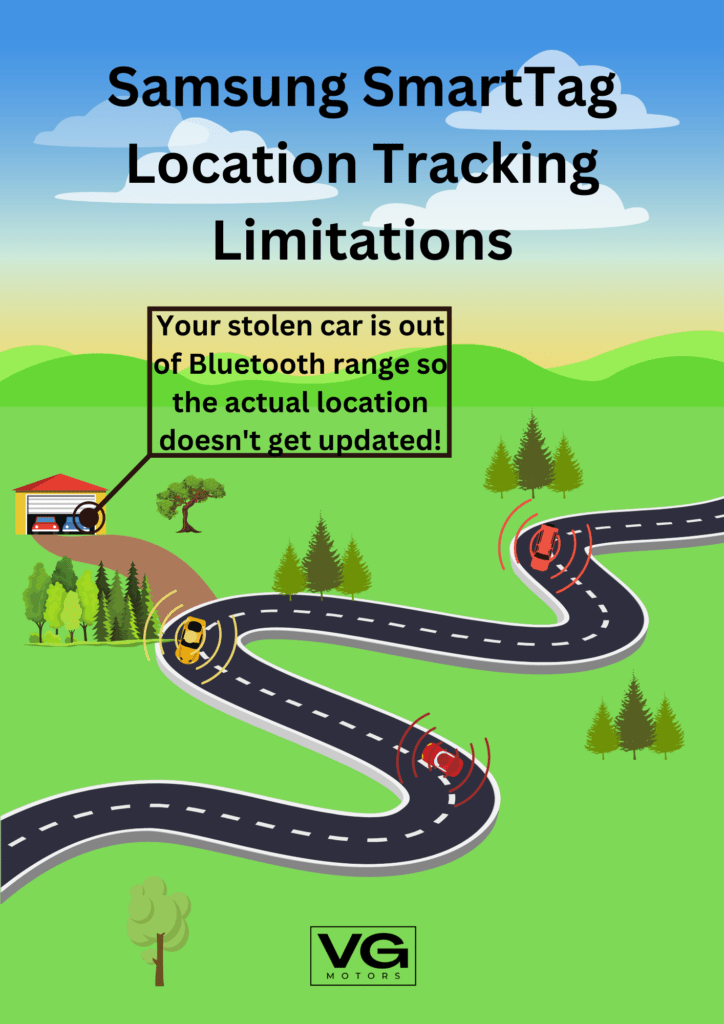 Samsung SmartTag Location Tracking Limitations

Your stolen car is out of Bluetooth range so the actual location doesn't get updated!

VG
MOTORS